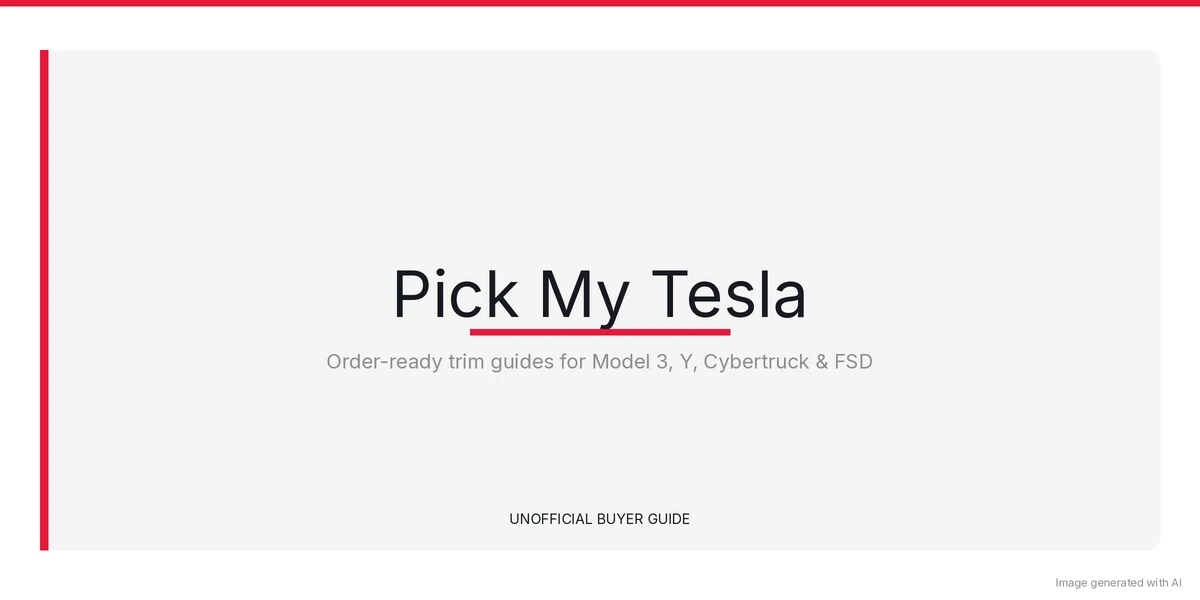 Pick My Tesla

Order-ready trim guides for Model 3, Y, Cybertruck & FSD

UNOFFICIAL BUYER GUIDE

Image generated with AI